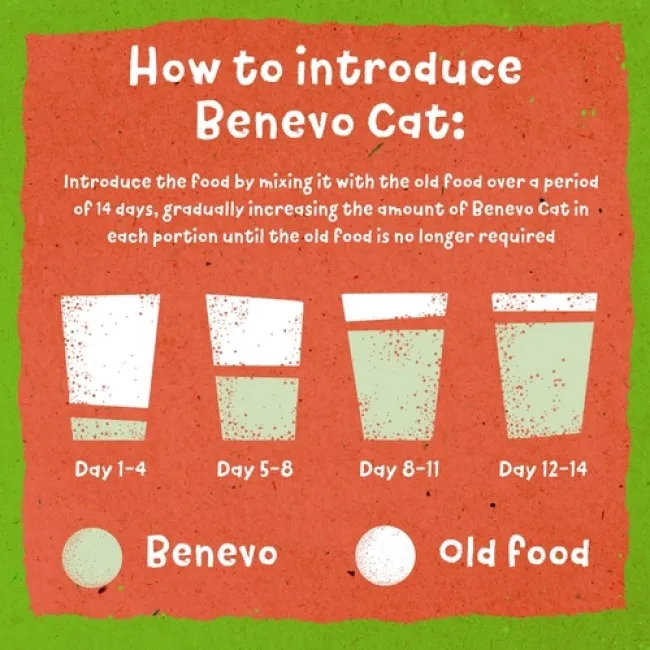 How to introduce Benevo Cat:

Introduce the food by mixing it with the old food over a period of 14 days, gradually increasing the amount of Benevo Cat in each portion until the old food is no longer required

Day 1-4

Day 5-8

Day 8-11

Day 12-14

Benevo

Old food